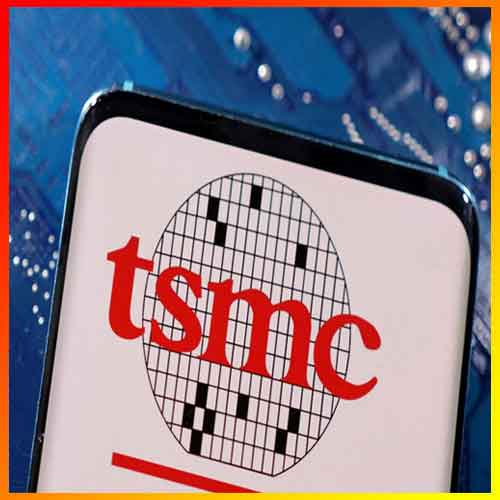 tsmc