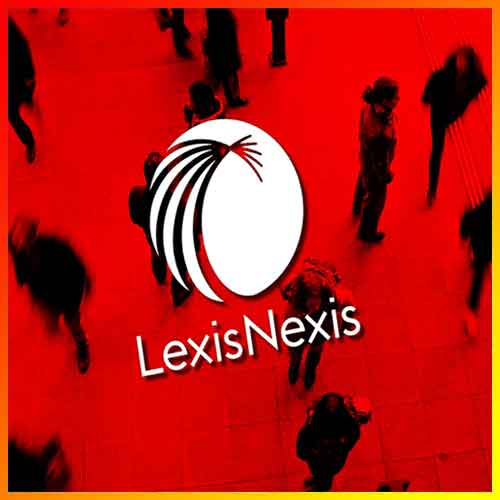 LexisNexis