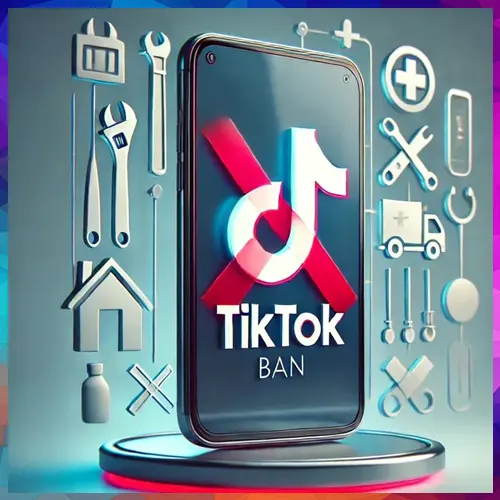 TikTok
BAN