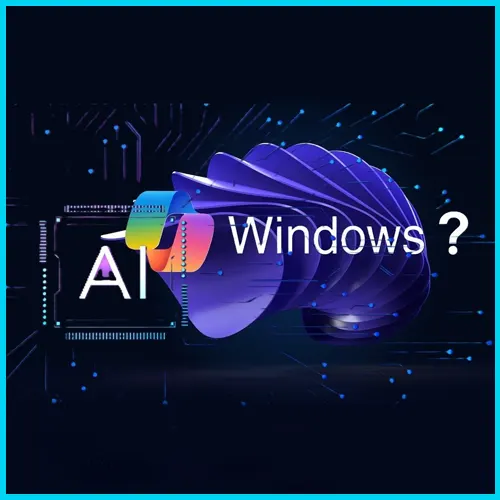 AI Windows ?