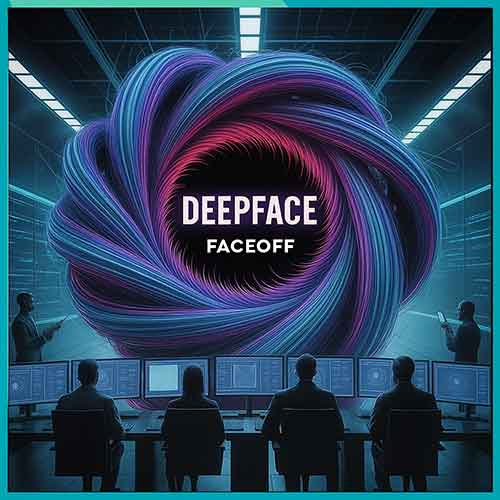 DEEPFACE
FACEOFF