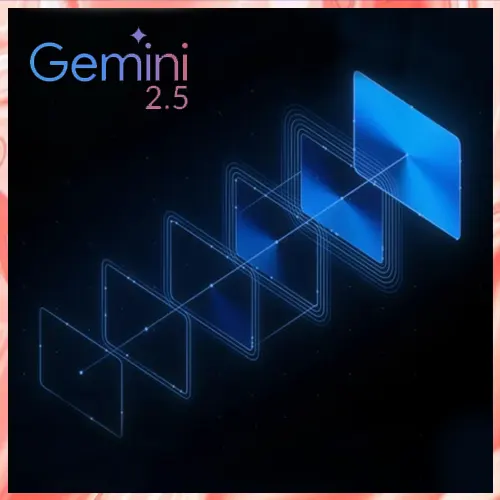 Gemini
2.5