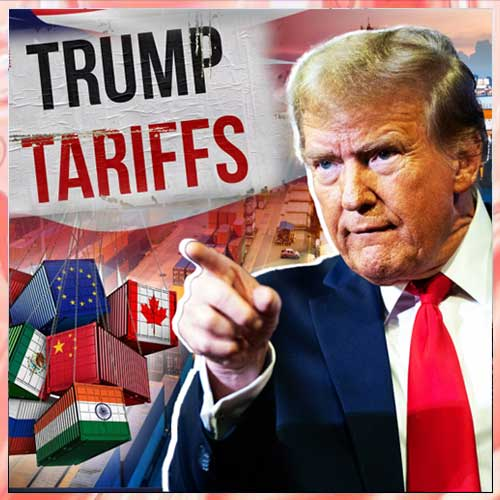 TRUMP
TARIFFS