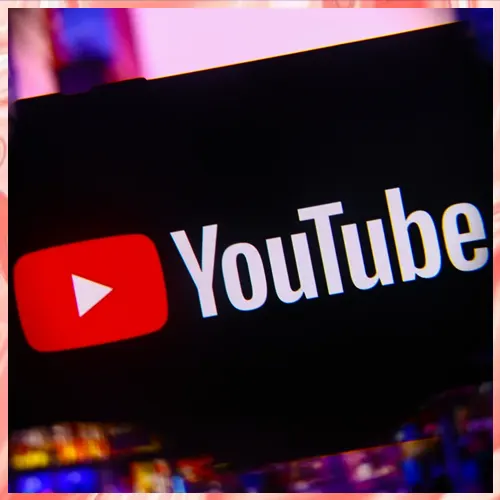 YouTube