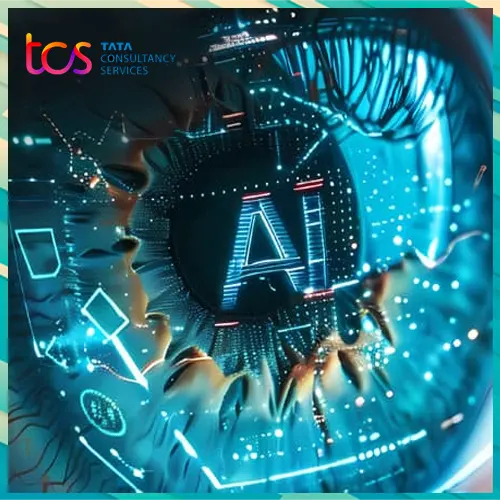 tcs TATA CONSULTANCY SERVICES

AI