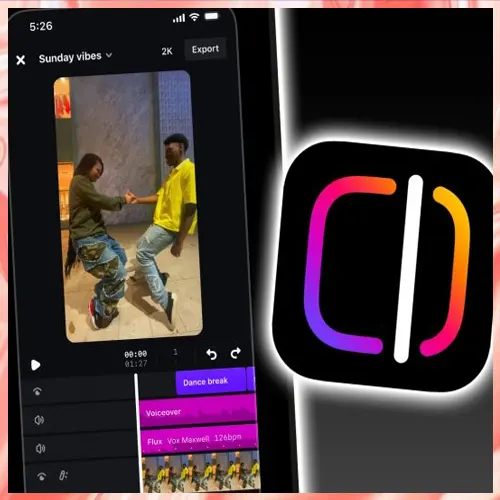 5:26

Sunday vibes

2K

Export

00:00
01:27

1

Dance break

Voiceover

Flux Vox Maxwell 126bpm