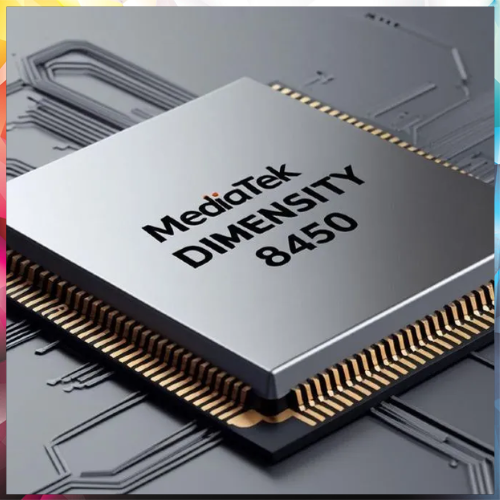 MediaTek
DIMENSITY
8450