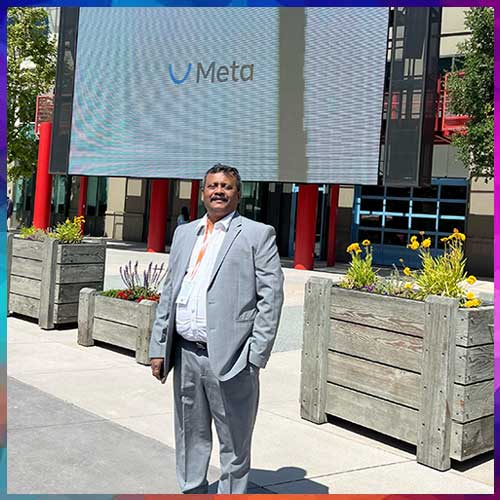 Meta