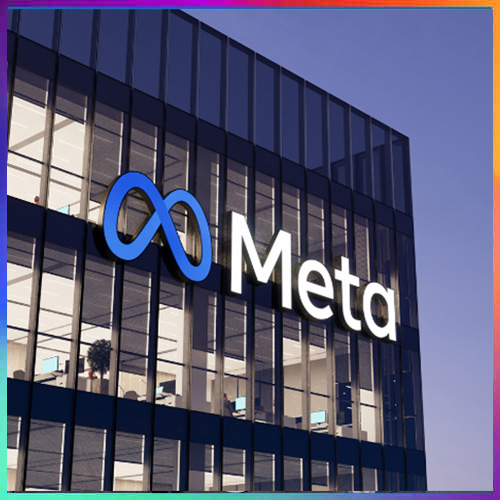 Meta