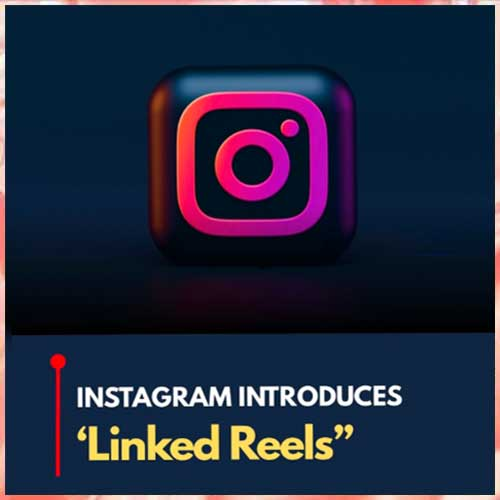 INSTAGRAM INTRODUCES
‘Linked Reels”