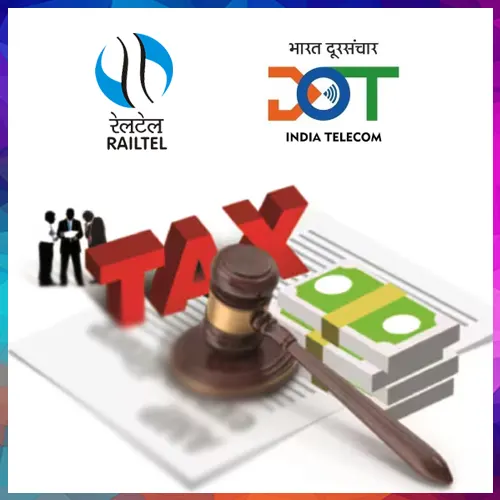 रेलटेल
RAILTEL

भारत दूरसंचार
DOT
INDIA TELECOM

TAX