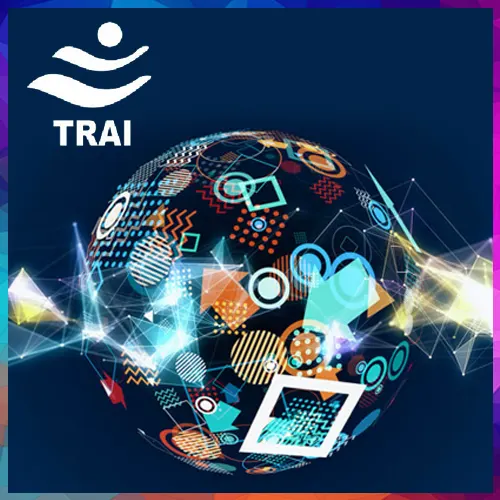 TRAI