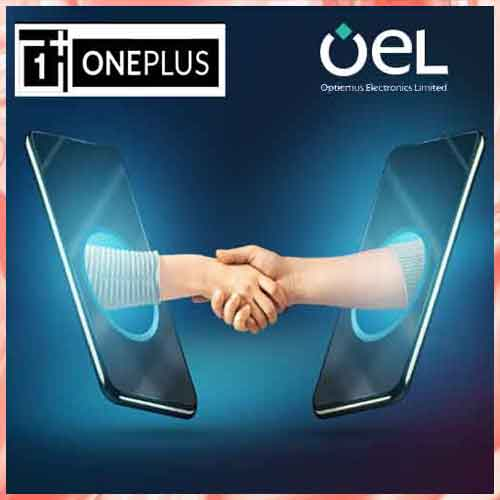 1+ ONEPLUS

OEL
Optiemus Electronics Limited