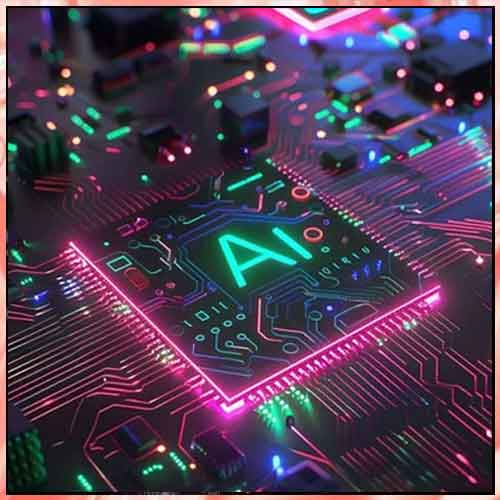 AI