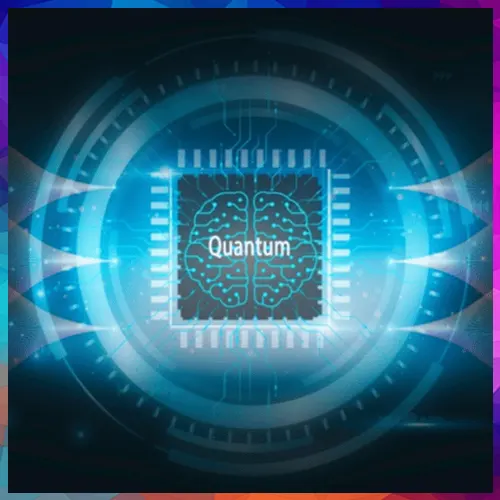 Quantum