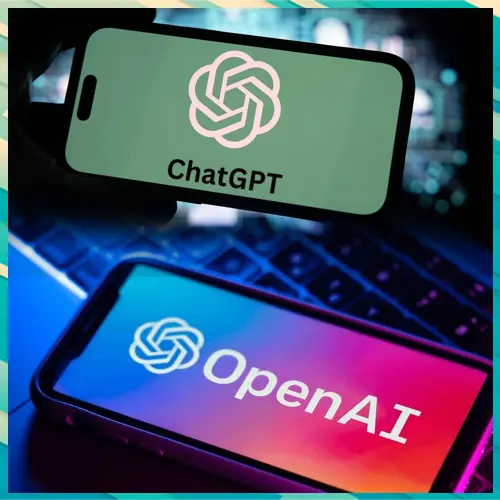 ChatGPT

OpenAI