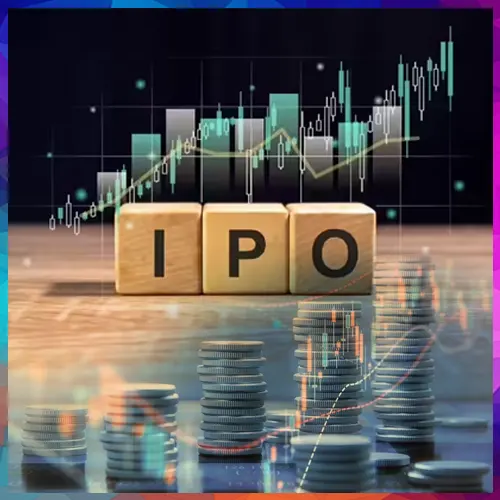 IPO