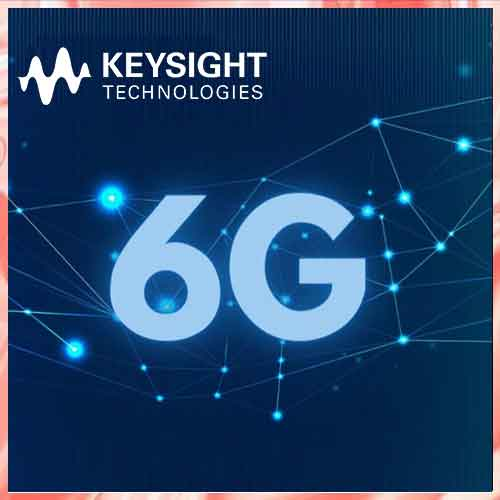 KEYSIGHT
TECHNOLOGIES

6G